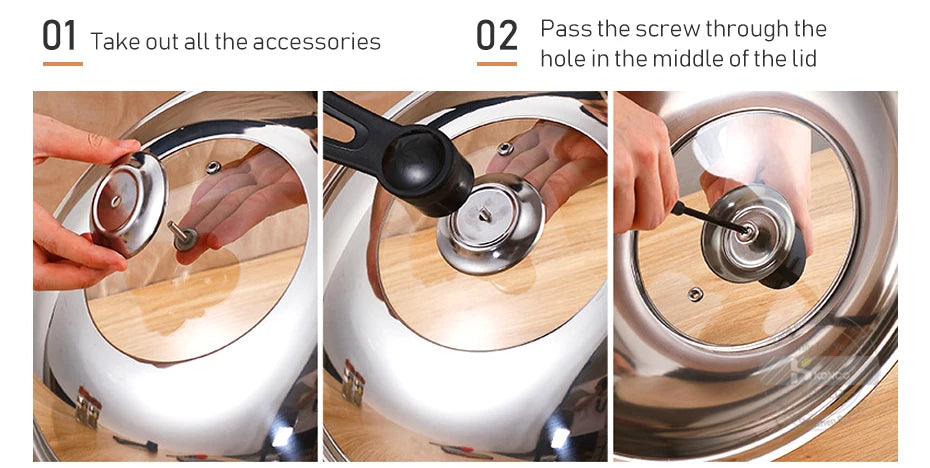 01 Take out all the accessories

02 Pass the screw through the hole in the middle of the lid