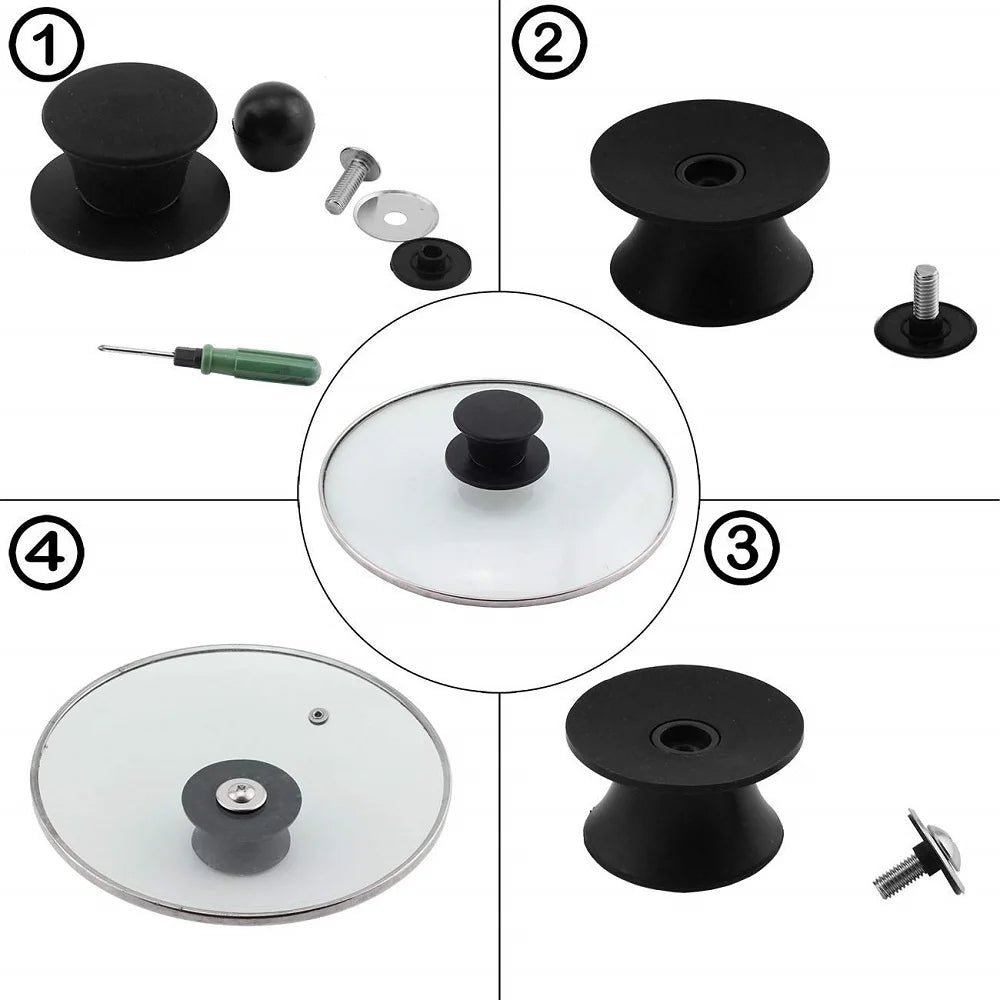 ①

②

④

③