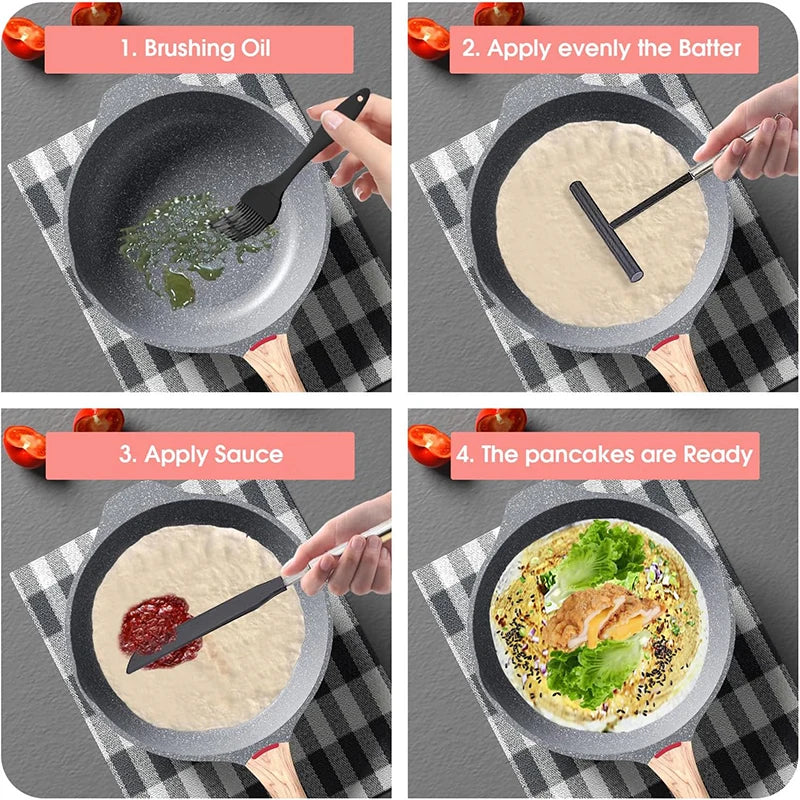 1. Brushing Oil

2. Apply evenly the Batter

3. Apply Sauce

4. The pancakes are Ready