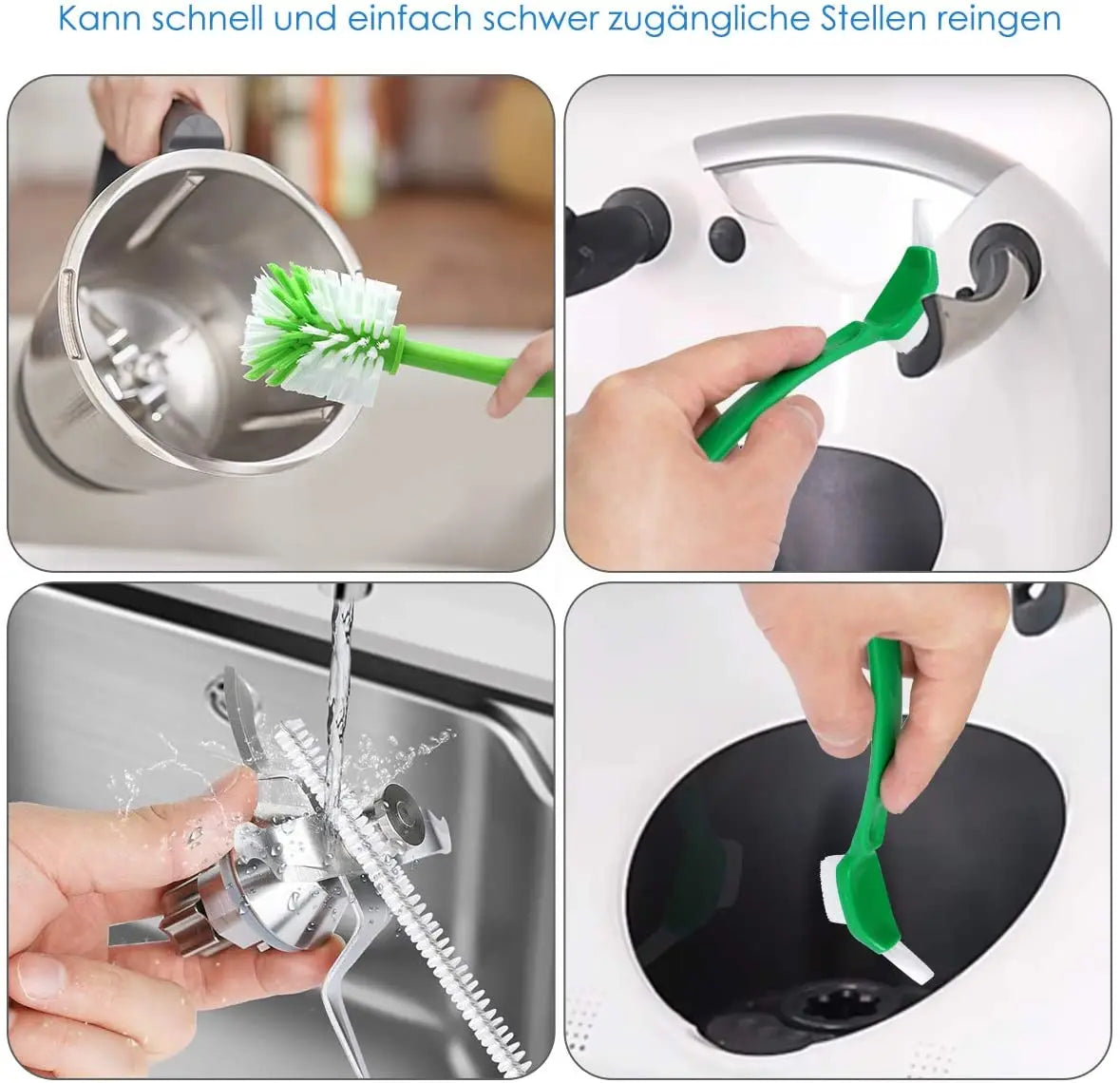 Kann schnell und einfach schwer zugängliche Stellen reingen