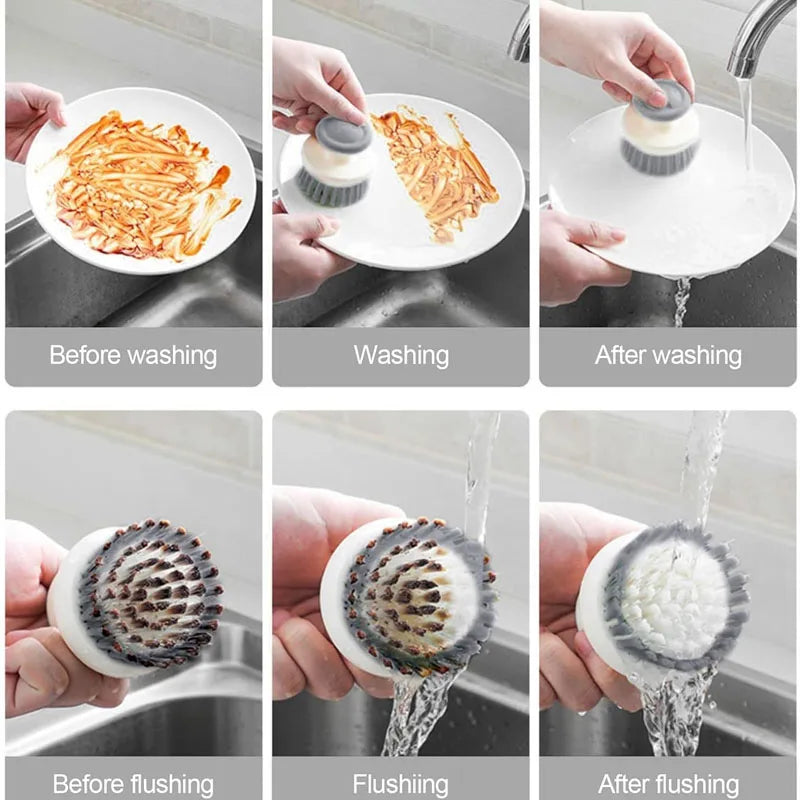 Before washing

Washing

After washing

Before flushing

Flushiing

After flushing