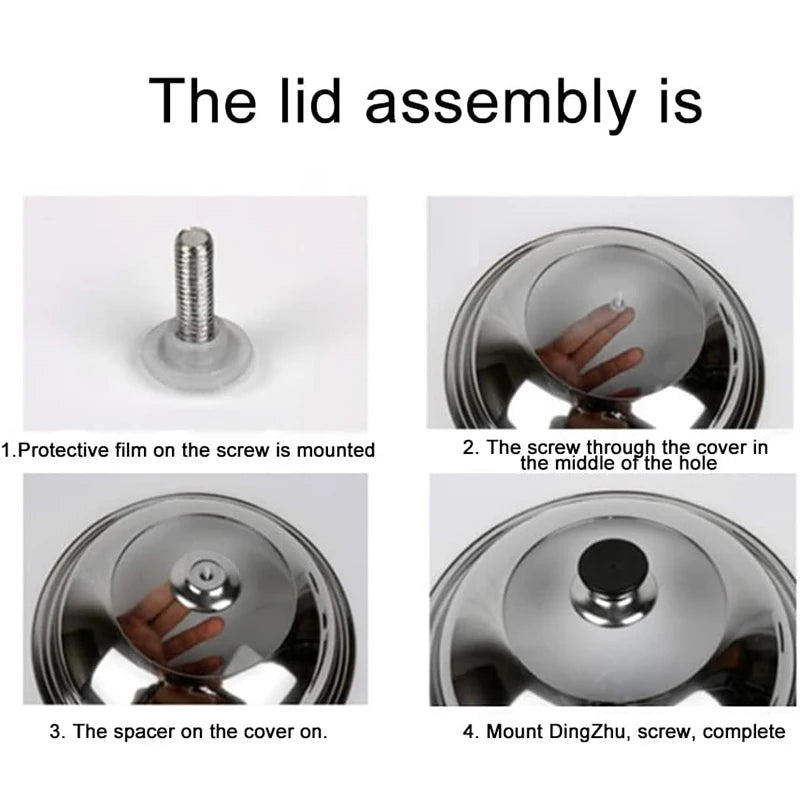 The lid assembly is

1.Protective film on the screw is mounted

2. The screw through the cover in the middle of the hole

3. The spacer on the cover on.

4. Mount DingZhu, screw, complete