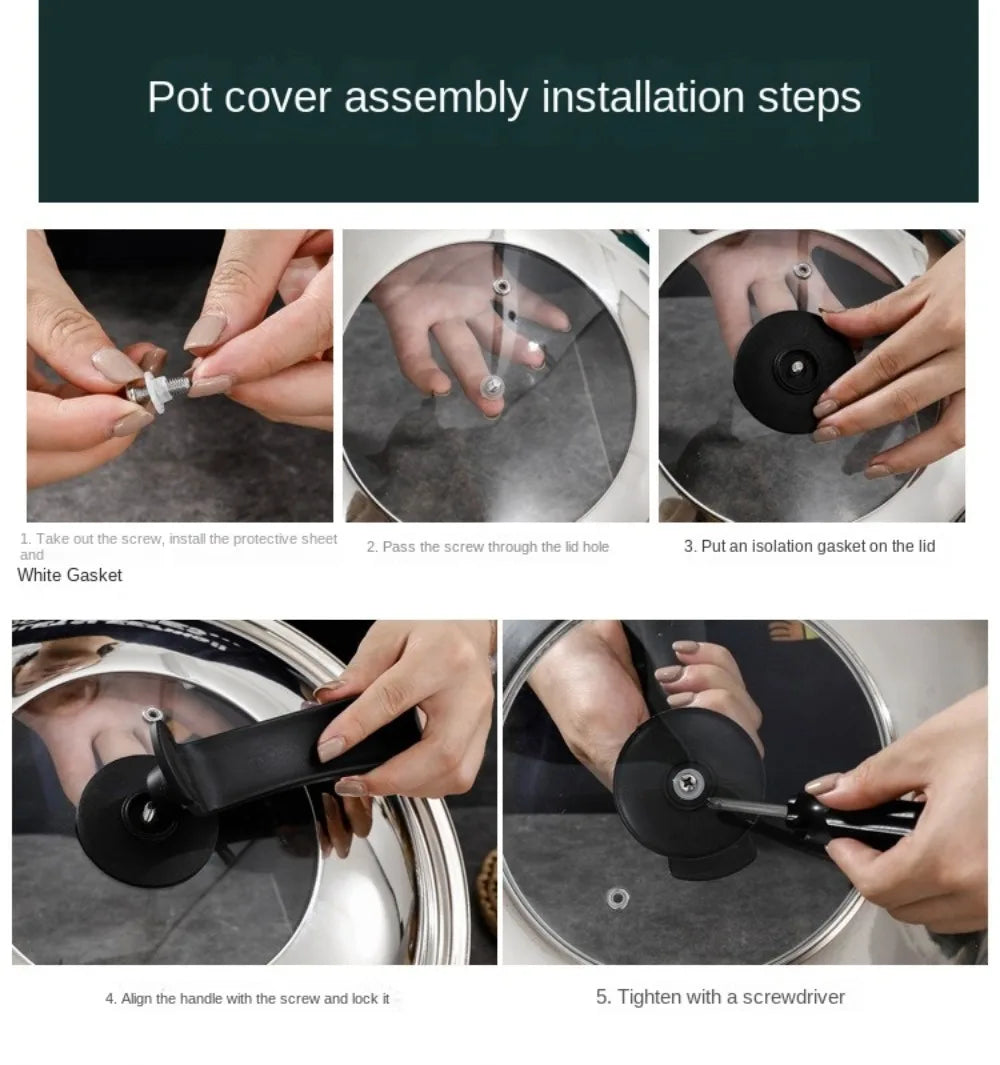 Pot cover assembly installation steps

1. Take out the screw, install the protective sheet and
White Gasket

2. Pass the screw through the lid hole

3. Put an isolation gasket on the lid

4. Align the handle with the screw and lock it

5. Tighten with a screwdriver