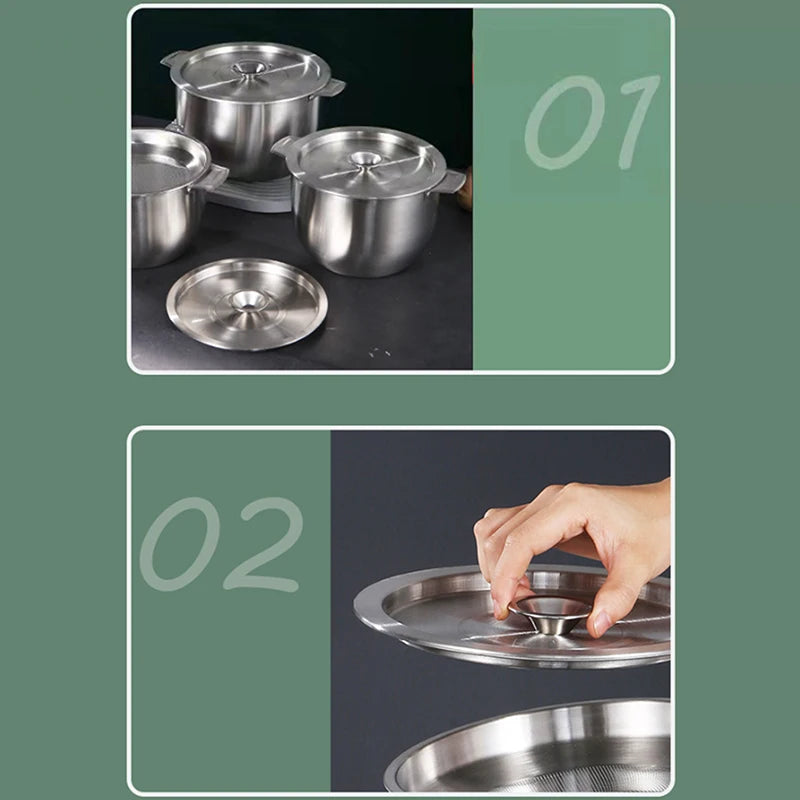 01

02