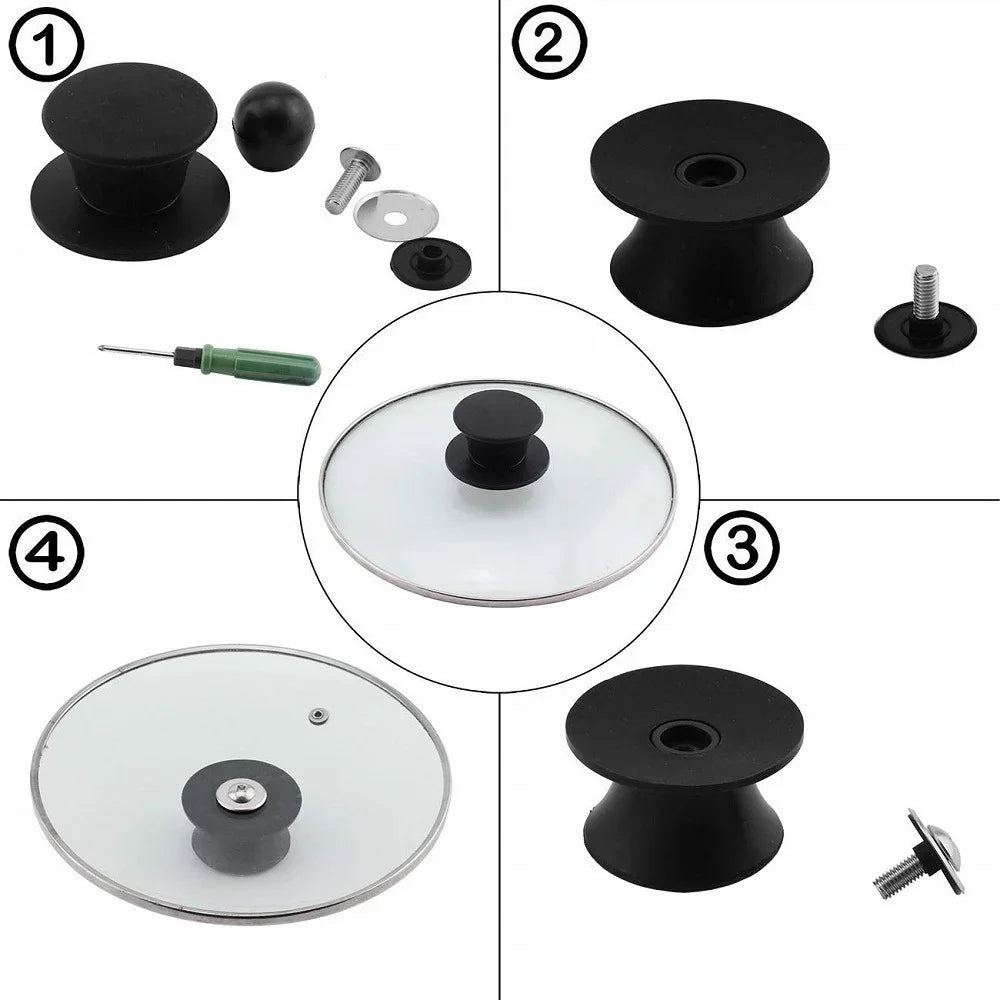 1

2

4

3